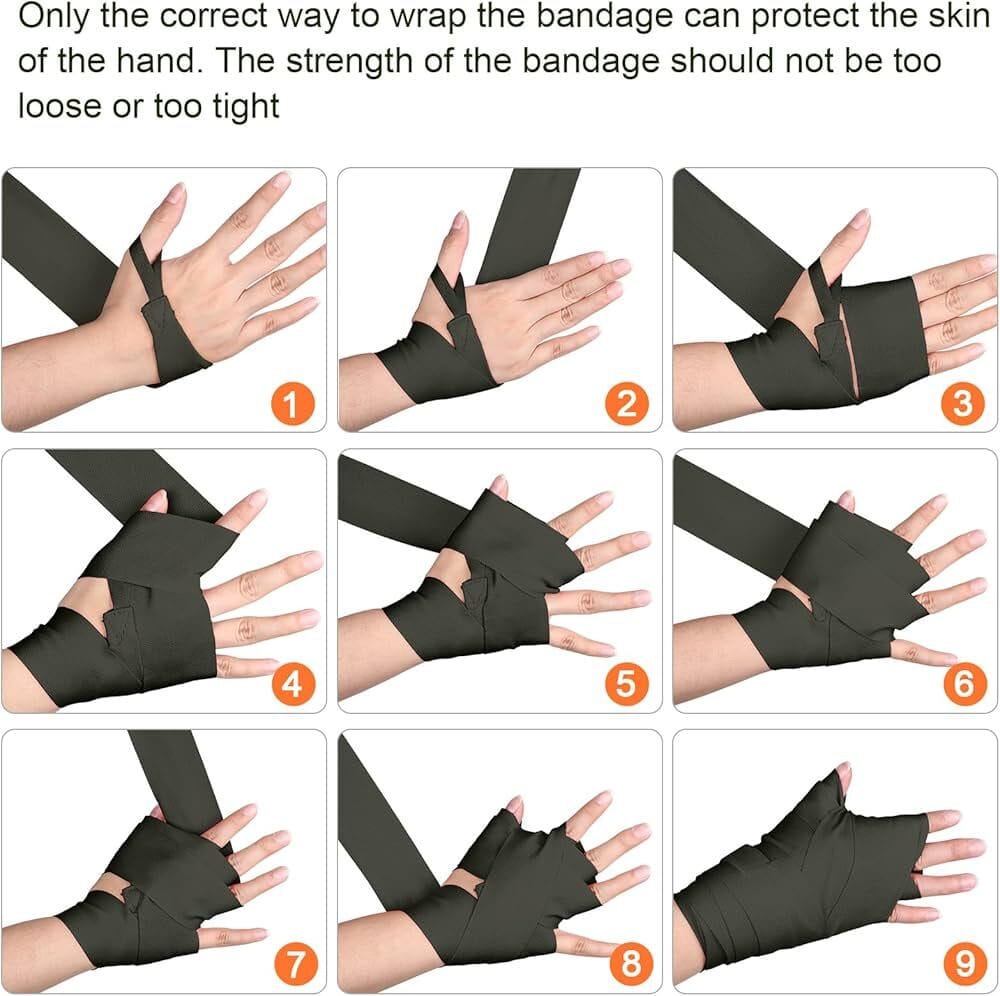 Only the correct way to wrap the bandage can protect the skin of the hand. The strength of the bandage should not be too loose or too tight

1

2

3

4

5

6

7

8

9